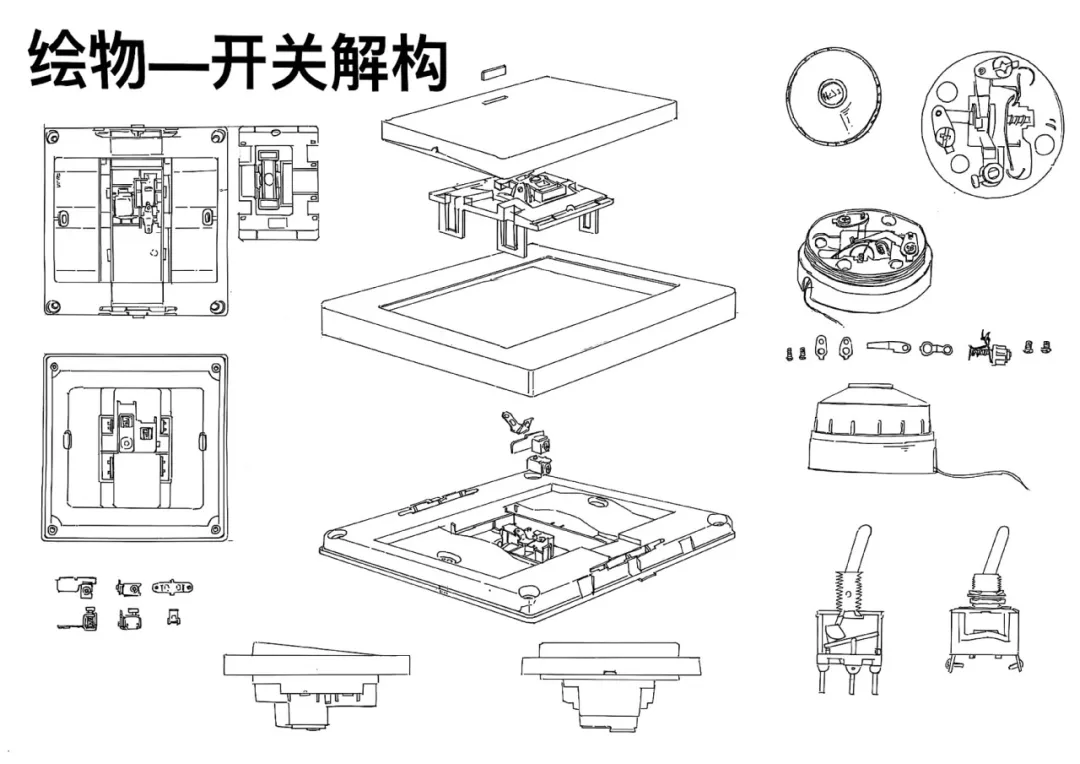 绘物—开关解构